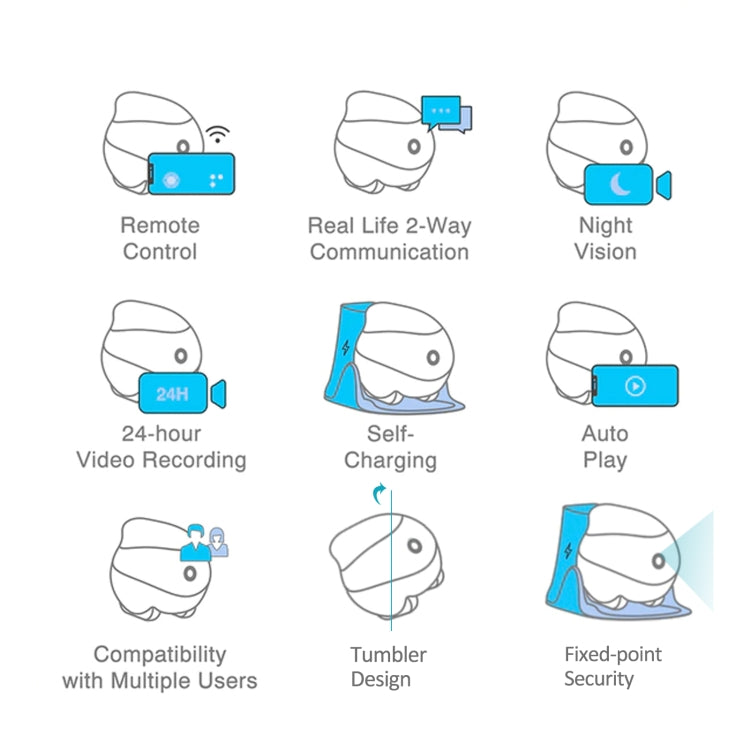 Remote Control

Real Life 2-Way Communication

Night Vision

24H

24-hour Video Recording

Self-Charging

Auto Play

Compatibility with Multiple Users

Tumbler Design

Fixed-point Security